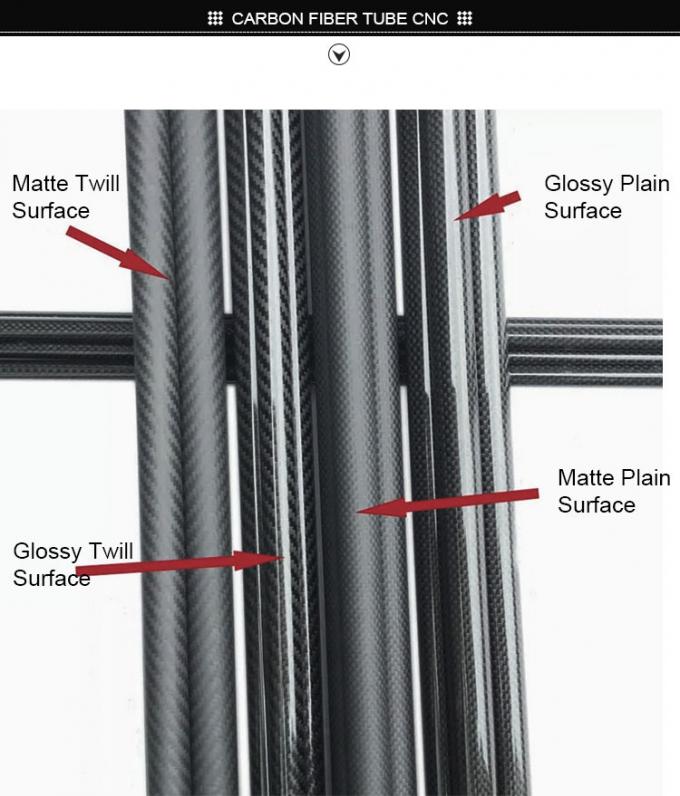 CARBON FIBER TUBE CNC

Matte Twill Surface

Glossy Plain Surface

Matte Plain Surface

Glossy Twill Surface